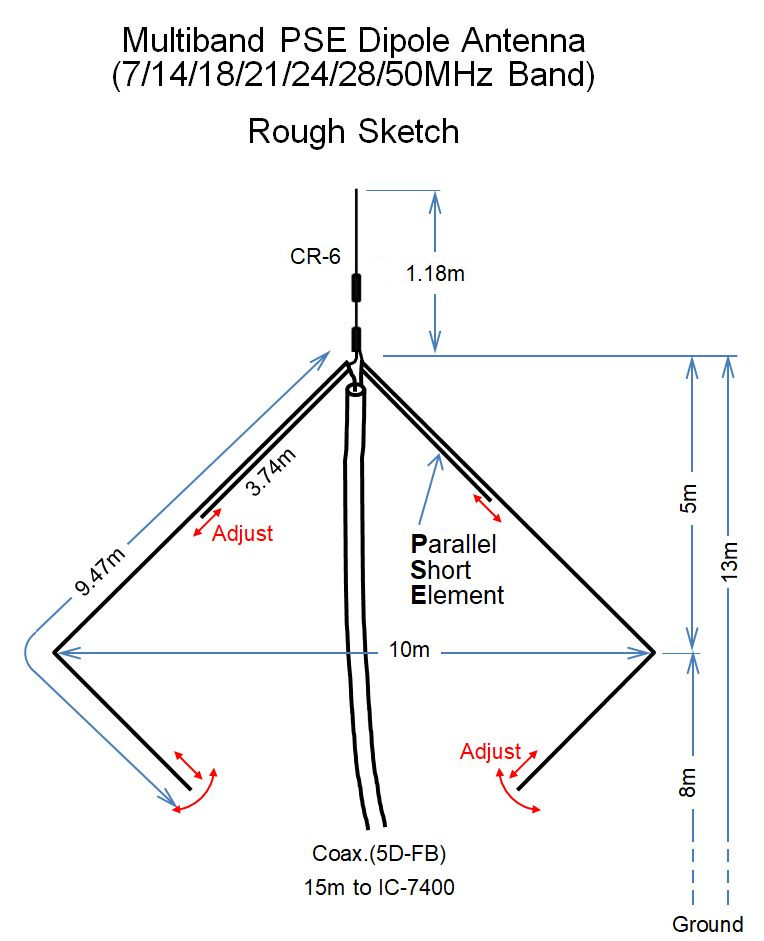 Multiband PSE Dipole Antenna
(7/14/18/21/24/28/50MHz Band)

Rough Sketch

CR-6

1.18m

3.74m

Adjust

9.47m

Parallel
Short
Element

5m

13m

10m

Adjust

8m

Coax.(5D-FB)
15m to IC-7400

Ground